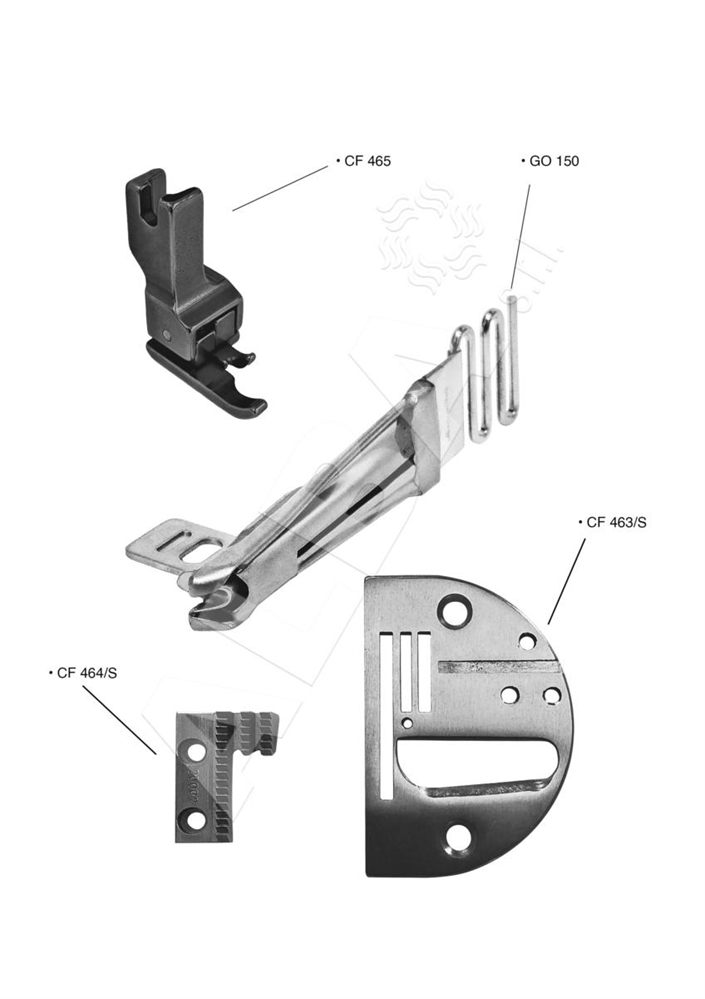 • CF 465

• GO 150

• CF 463/S

• CF 464/S